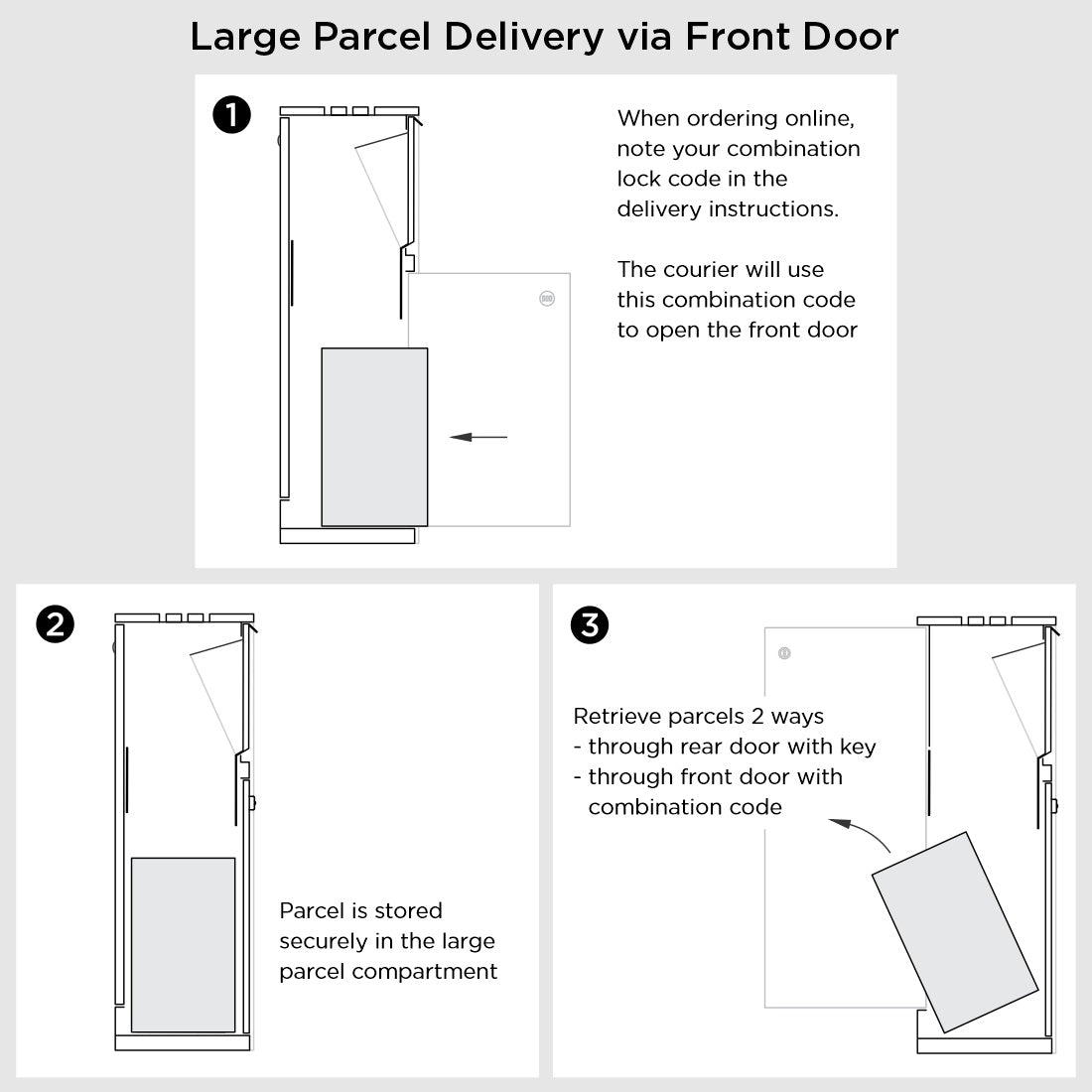 Large Parcel Delivery via Front Door

1

When ordering online, note your combination lock code in the delivery instructions.

The courier will use this combination code to open the front door

2

Parcel is stored securely in the large parcel compartment

3

Retrieve parcels 2 ways
- through rear door with key
- through front door with combination code