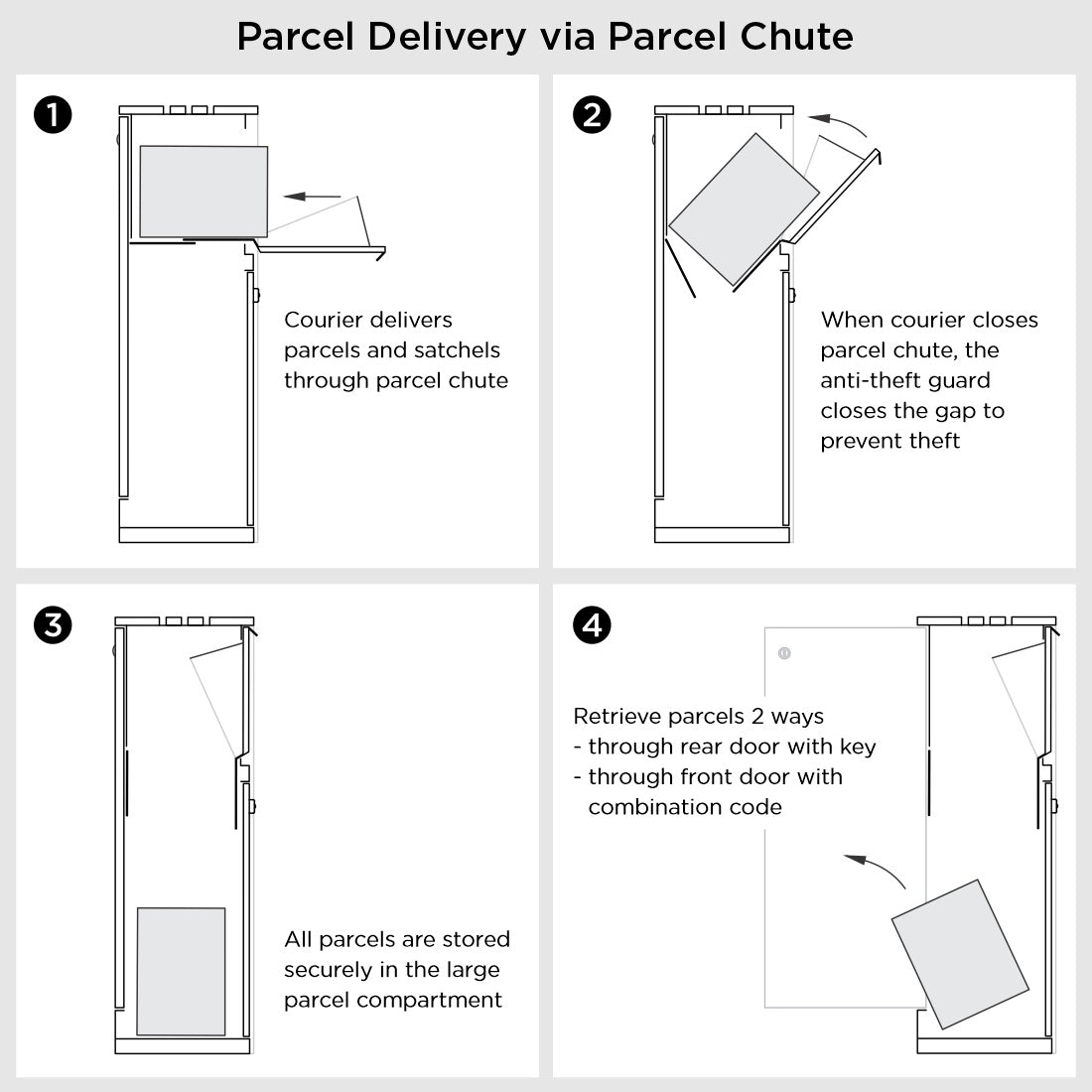 Parcel Delivery via Parcel Chute

1

Courier delivers parcels and satchels through parcel chute

2

When courier closes parcel chute, the anti-theft guard closes the gap to prevent theft

3

All parcels are stored securely in the large parcel compartment

4

Retrieve parcels 2 ways
- through rear door with key
- through front door with combination code