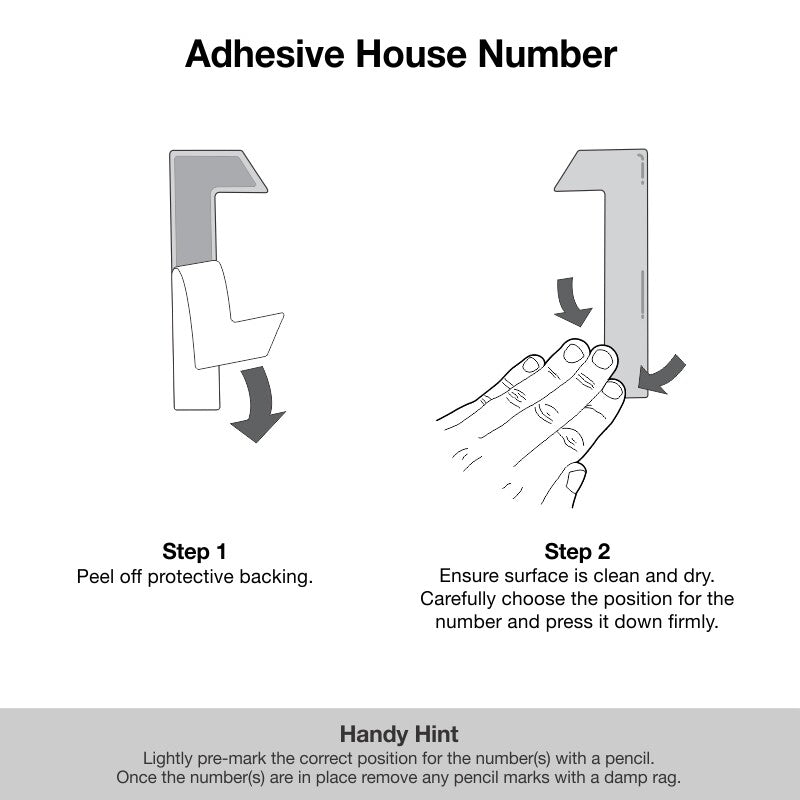 Adhesive House Number

Step 1
Peel off protective backing.

Step 2
Ensure surface is clean and dry. Carefully choose the position for the number and press it down firmly.

Handy Hint
Lightly pre-mark the correct position for the number(s) with a pencil. Once the number(s) are in place remove any pencil marks with a damp rag.